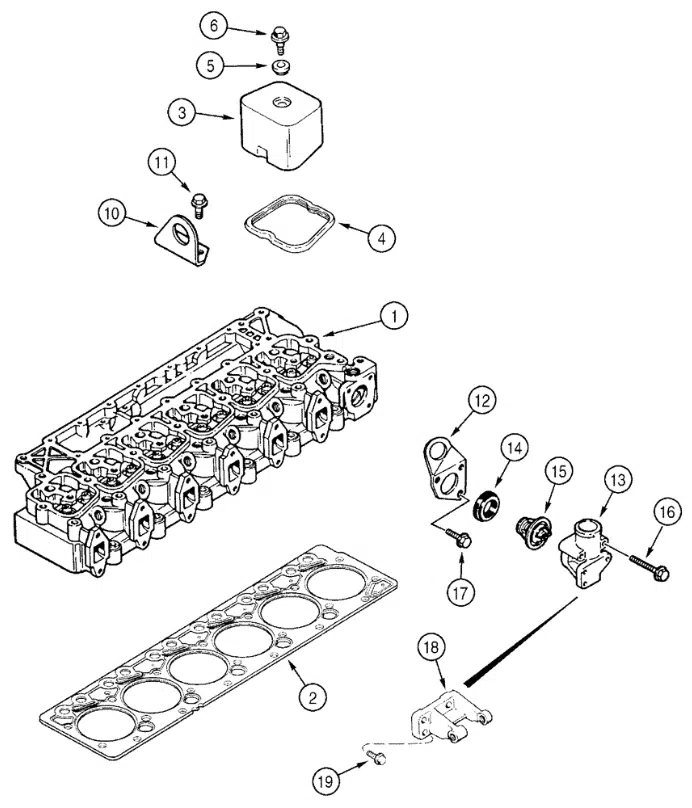 6
5
3
11
10
4
1
12
14
15
13
16
17
2
18
19