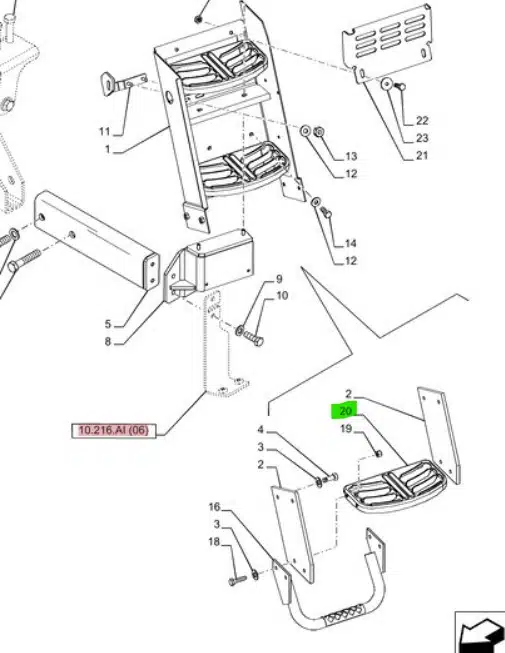 11
1
22
23
21
13
12
14
12
9
10
5
8
10.216.AI (06)
2
20
19
4
3
2
16
3
18