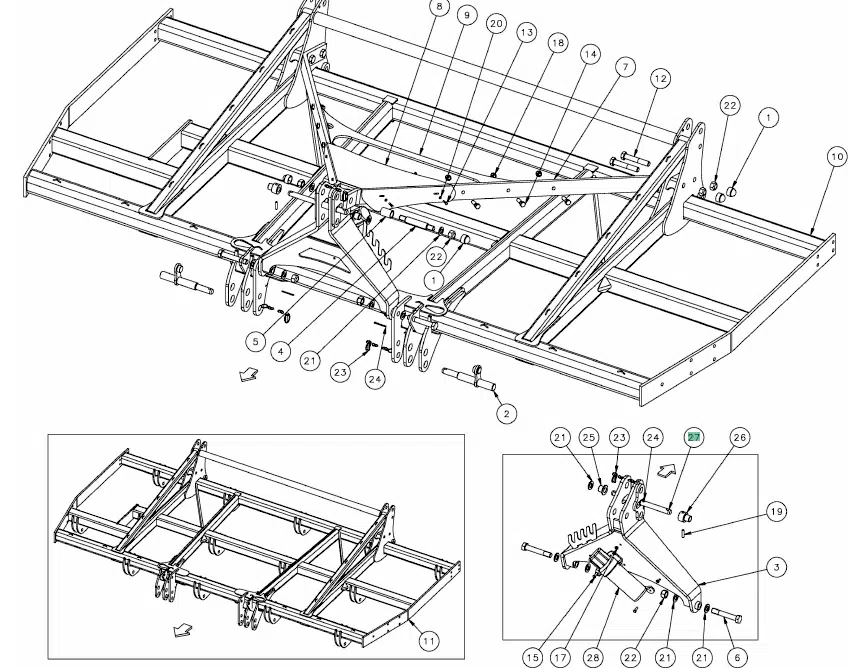 8
9
20
13
18
14
7
12
22
1
10
22
1
5
4
21
23
24
2
21
25
23
24
27
26
19
3
11
15
17
28
22
21
21
6