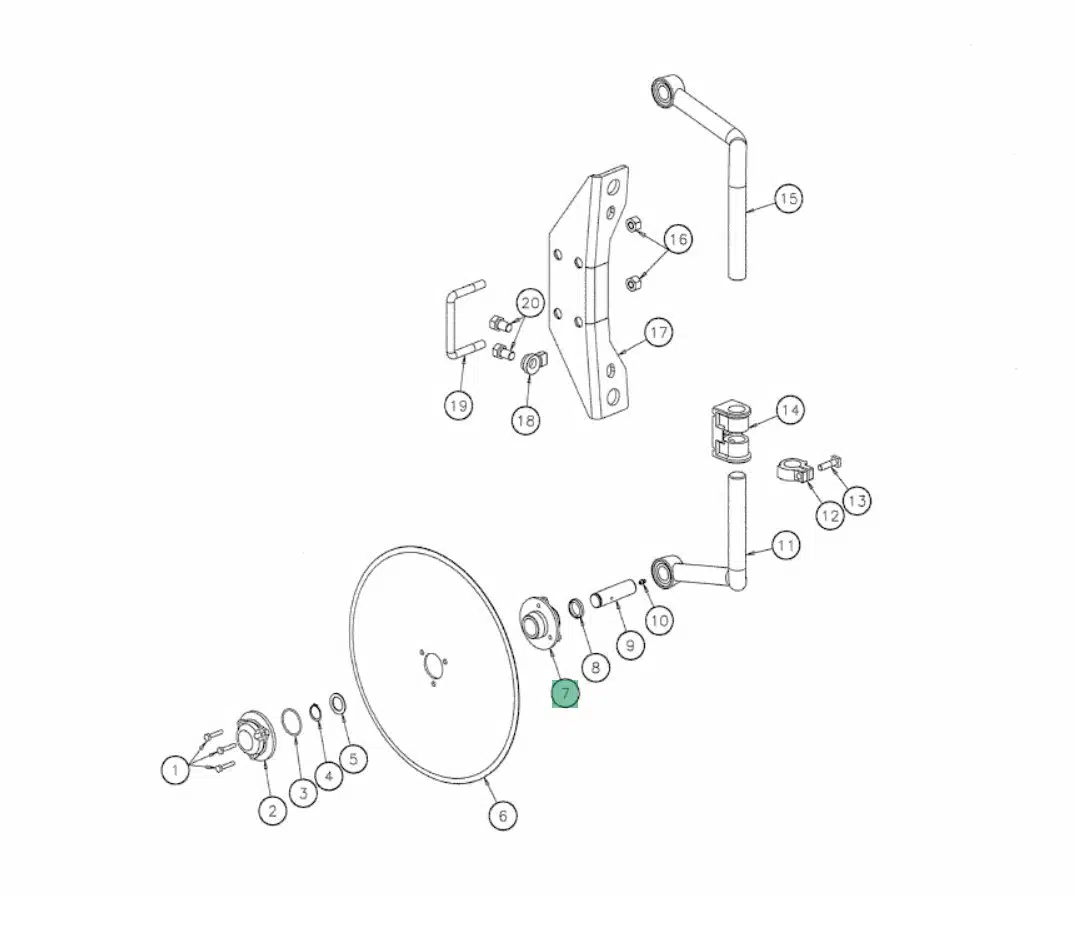 15
16
20
17
19
18
14
13
12
11
10
9
8
7
6
5
4
3
2
1