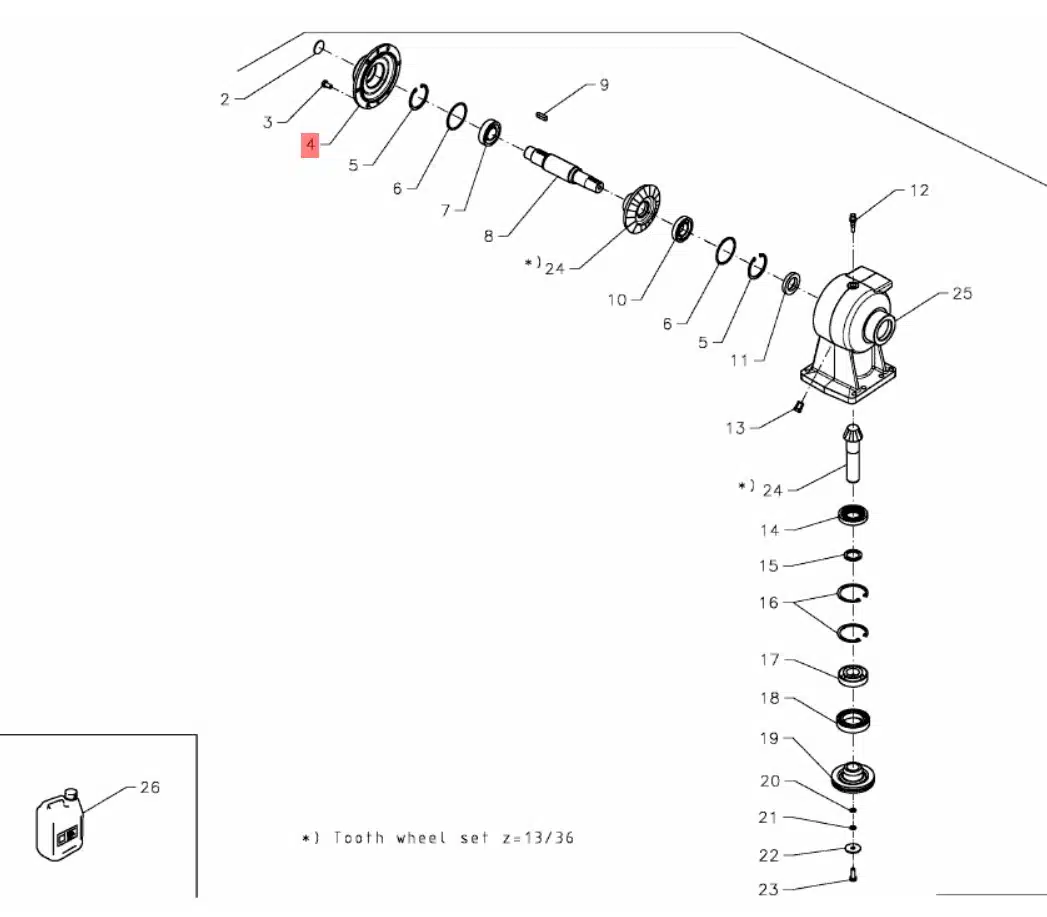 2
3
4
5
6
7
8
9
*) 24
10
6
5
11
12
25
13
*) 24
14
15
16
17
18
19
20
21
22
23
26

*) Tooth wheel set z=13/36