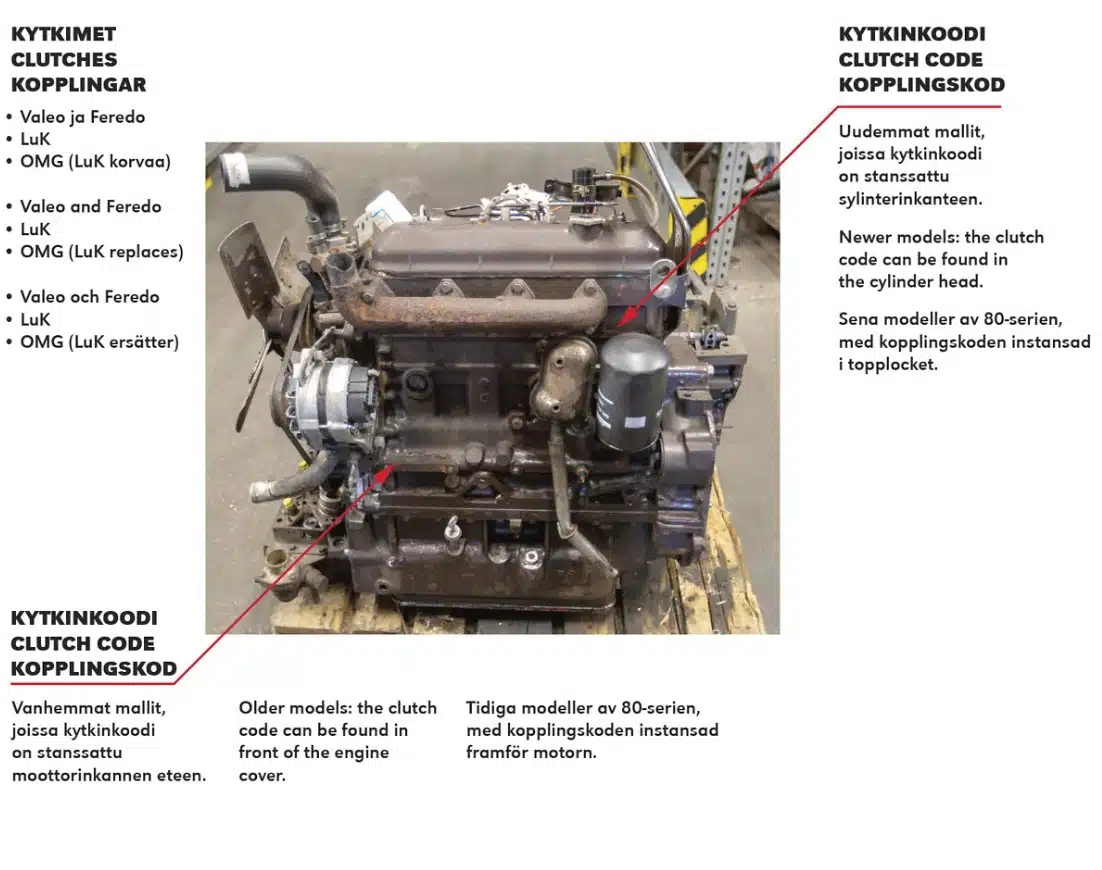 KYTKIMET
CLUTCHES
KOPPLINGAR

• Valeo ja Feredo
• LuK
• OMG (LuK korvaa)

• Valeo and Feredo
• LuK
• OMG (LuK replaces)

• Valeo och Feredo
• LuK
• OMG (LuK ersätter)

KYTKINKOODI
CLUTCH CODE
KOPPLINGSKOD

Uudemmat mallit, joissa kytkinkoodi on stanssattu sylinterinkanteen.

Newer models: the clutch code can be found in the cylinder head.

Sena modeller av 80-serien, med kopplingskoden instansad i topplocket.

KYTKINKOODI
CLUTCH CODE
KOPPLINGSKOD

Vanhemmat mallit, joissa kytkinkoodi on stanssattu moottorinkannen eteen.

Older models: the clutch code can be found in front of the engine cover.

Tidiga modeller av 80-serien, med kopplingskoden instansad framför motorn.