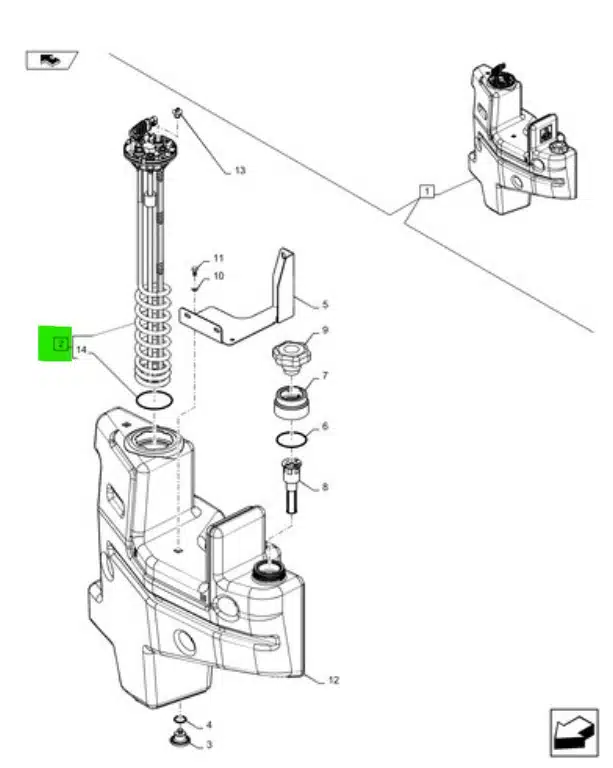 13
1
11
10
5
9
2
14
7
6
8
12
4
3