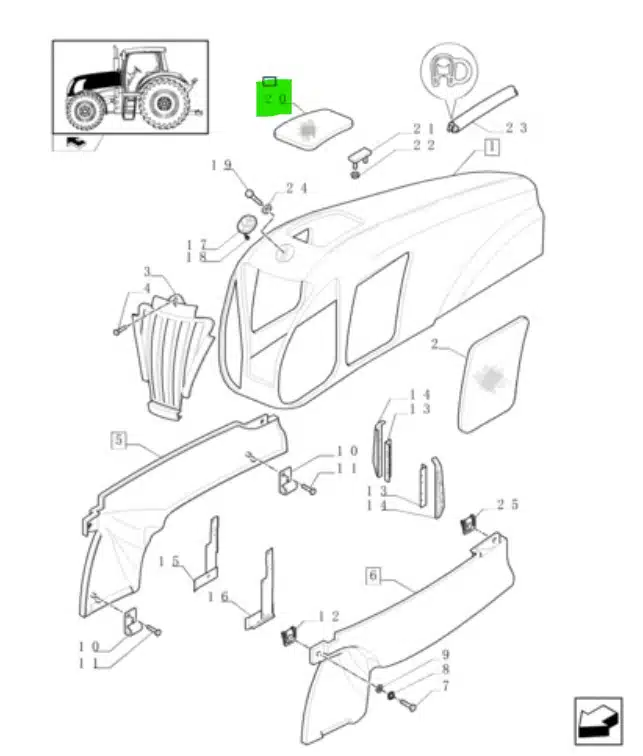 20
21
22
23
1
19
24
17
18
3
4
2
14
13
5
10
11
13
14
25
15
16
6
12
10
11
9
8
7